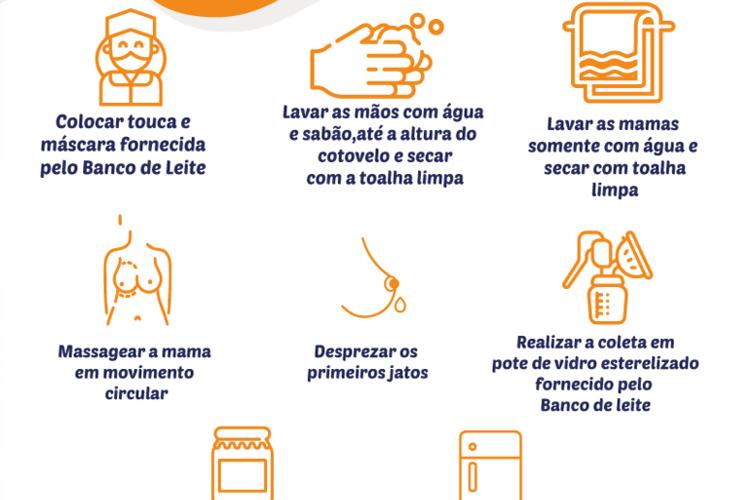 Colocar touca e máscara fornecida pelo Banco de Leite

Lavar as mãos com água e sabão,até a altura do cotovelo e secar com a toalha limpa

Lavar as mamas somente com água e secar com toalha limpa

Massagear a mama em movimento circular

Desprezar os primeiros jatos

Realizar a coleta em pote de vidro esterelizado fornecido pelo Banco de leite